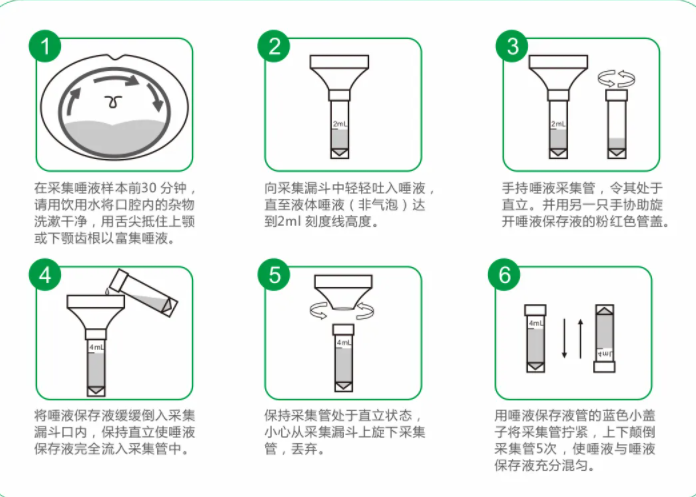 1

在采集唾液样本前30 分钟，请用饮用水将口腔内的杂物洗漱干净，用舌尖抵住上颚或下颚齿根以富集唾液。

2

2mL

向采集漏斗中轻轻吐入唾液，直至液体唾液（非气泡）达到2ml 刻度线高度。

3

2mL

手持唾液采集管，令其处于直立。并用另一只手协助旋开唾液保存液的粉红色管盖。

4

4mL

将唾液保存液缓缓倒入采集漏斗口内，保持直立使唾液保存液完全流入采集管中。

5

4mL

保持采集管处于直立状态，小心从采集漏斗上旋下采集管，丢弃。

6

4mL

4mL

用唾液保存液管的蓝色小盖子将采集管拧紧，上下颠倒采集管5次，使唾液与唾液保存液充分混匀。